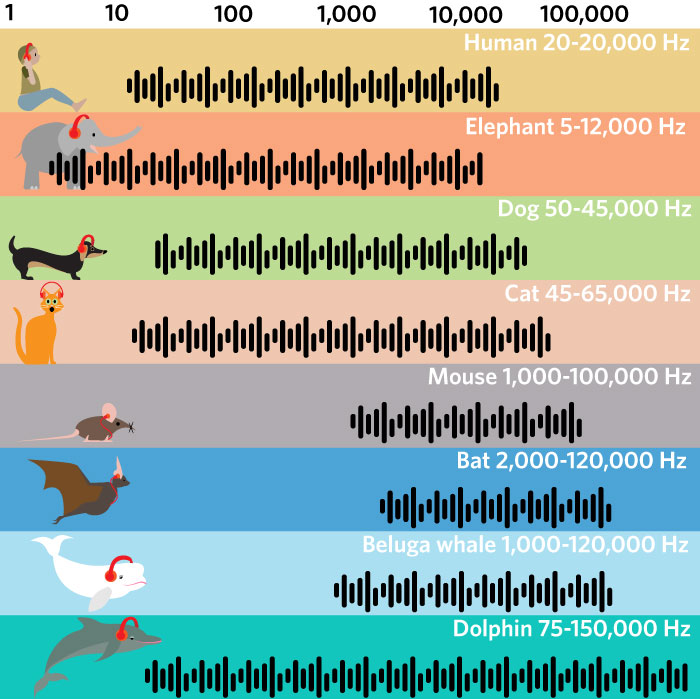 1 10 100 1,000 10,000 100,000

Human 20-20,000 Hz

Elephant 5-12,000 Hz

Dog 50-45,000 Hz

Cat 45-65,000 Hz

Mouse 1,000-100,000 Hz

Bat 2,000-120,000 Hz

Beluga whale 1,000-120,000 Hz

Dolphin 75-150,000 Hz